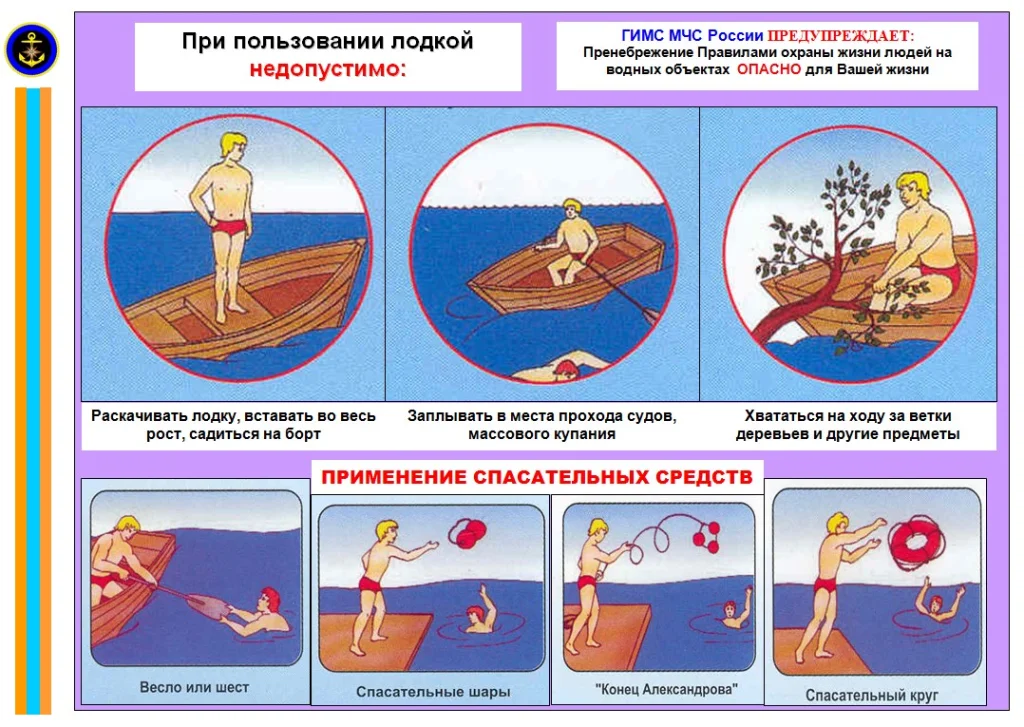 При пользовании лодкой
недопустимо:

ГИМС МЧС России ПРЕДУПРЕЖДАЕТ:
Пренебрежение Правилами охраны жизни людей на водных объектах ОПАСНО для Вашей жизни

Раскачивать лодку, вставать во весь рост, садиться на борт

Заплывать в места прохода судов, массового купания

Хвататься на ходу за ветки деревьев и другие предметы

ПРИМЕНЕНИЕ СПАСАТЕЛЬНЫХ СРЕДСТВ

Весло или шест

Спасательные шары

"Конец Александрова"

Спасательный круг