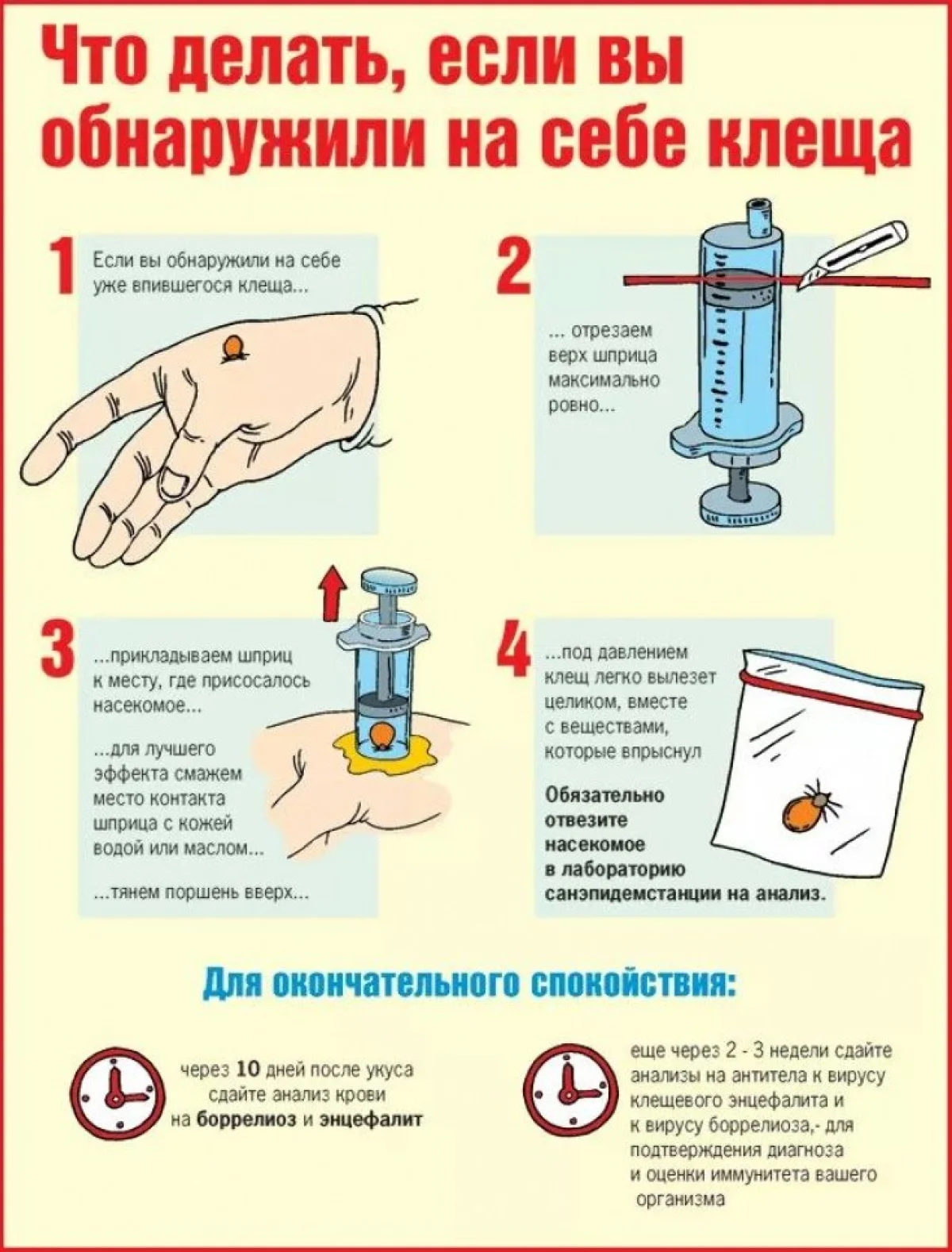 Что делать, если вы обнаружили на себе клеща

1

Если вы обнаружили на себе уже впившегося клеща...

2

... отрезаем верх шприца максимально ровно...

3

...прикладываем шприц к месту, где присосалось насекомое...

...для лучшего эффекта смажем место контакта шприца с кожей водой или маслом...

...тянем поршень вверх...

4

...под давлением клещ легко вылезет целиком, вместе с веществами, которые впрыснул

Обязательно отвезите насекомое в лабораторию санэпидемстанции на анализ.

Для окончательного спокойствия:

через 10 дней после укуса сдайте анализ крови на боррелиоз и энцефалит

еще через 2 - 3 недели сдайте анализы на антитела к вирусу клещевого энцефалита и к вирусу боррелиоза,- для подтверждения диагноза и оценки иммунитета вашего организма