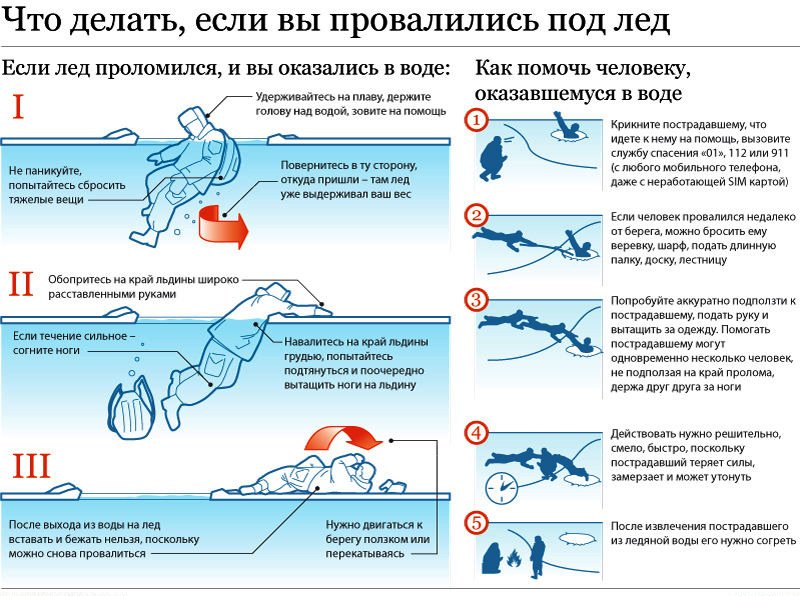 Что делать, если вы провалились под лед

Если лед проломился, и вы оказались в воде:

I

Удерживайтесь на плаву, держите голову над водой, зовите на помощь

Не паникуйте, попытайтесь сбросить тяжелые вещи

Повернитесь в ту сторону, откуда пришли – там лед уже выдерживал ваш вес

II

Обопритесь на край льдины широко расставленными руками

Если течение сильное – согните ноги

Навалитесь на край льдины грудью, попытайтесь подтянуться и поочередно вытащить ноги на льдину

III

После выхода из воды на лед вставать и бежать нельзя, поскольку можно снова провалиться

Нужно двигаться к берегу ползком или перекатываясь

Как помочь человеку, оказавшемуся в воде

1

Крикните пострадавшему, что идете к нему на помощь, вызовите службу спасения «01», 112 или 911 (с любого мобильного телефона, даже с неработающей SIM картой)

2

Если человек провалился недалеко от берега, можно бросить ему веревку, шарф, подать длинную палку, доску, лестницу

3

Попробуйте аккуратно подползти к пострадавшему, подать руку и вытащить за одежду. Помогать пострадавшему могут одновременно несколько человек, не подползая на край пролома, держа друг друга за ноги

4

Действовать нужно решительно, смело, быстро, поскольку пострадавший теряет силы, замерзает и может утонуть

5

После извлечения пострадавшего из ледяной воды его нужно согреть