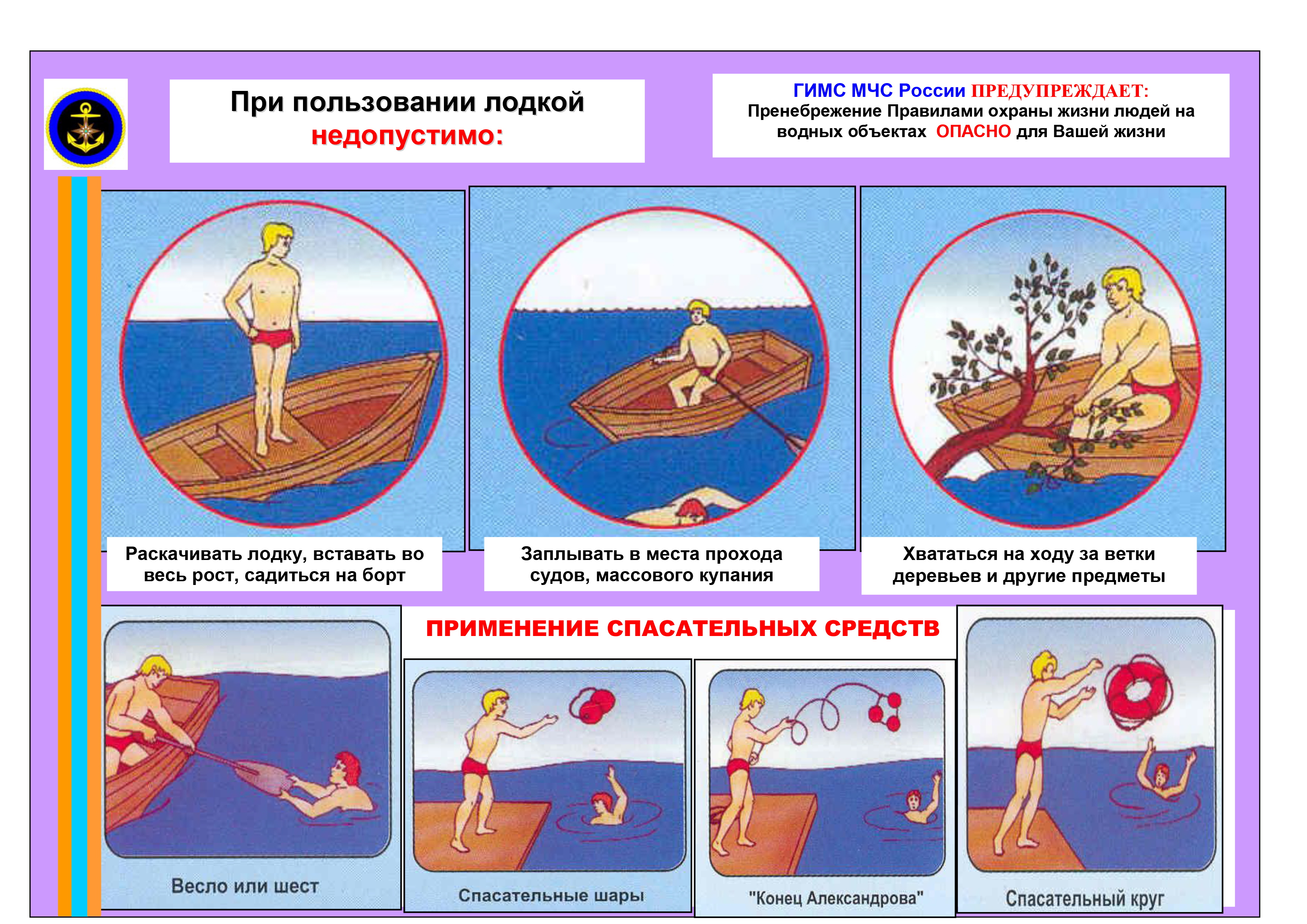 При пользовании лодкой недопустимо:

ГИМС МЧС России ПРЕДУПРЕЖДАЕТ: Пренебрежение Правилами охраны жизни людей на водных объектах ОПАСНО для Вашей жизни

Раскачивать лодку, вставать во весь рост, садиться на борт

Заплывать в места прохода судов, массового купания

Хвататься на ходу за ветки деревьев и другие предметы

ПРИМЕНЕНИЕ СПАСАТЕЛЬНЫХ СРЕДСТВ

Весло или шест

Спасательные шары

"Конец Александрова"

Спасательный круг